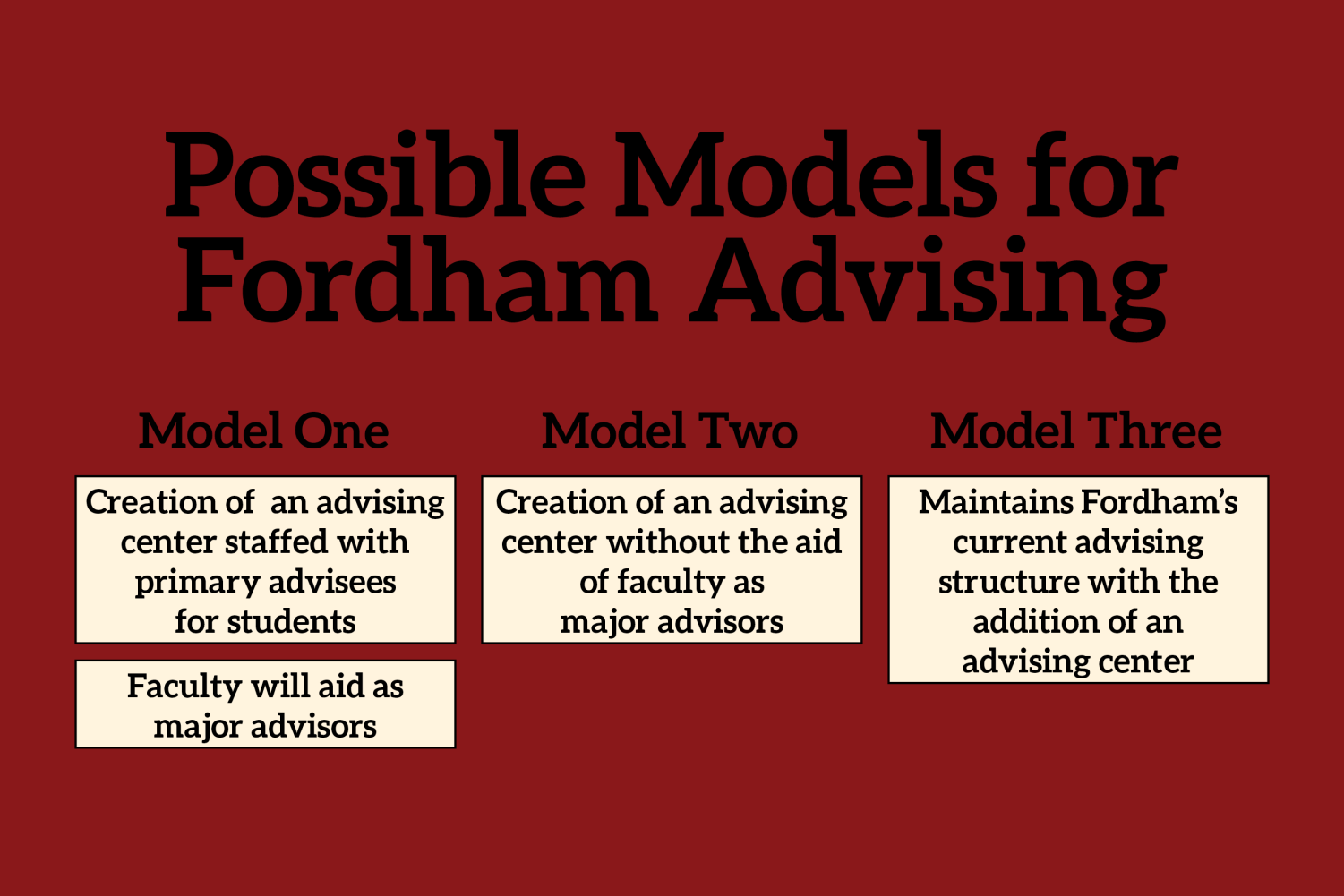 Possible Models for Fordham Advising

Model One

Creation of an advising center staffed with primary advisees for students

Faculty will aid as major advisors

Model Two

Creation of an advising center without the aid of faculty as major advisors

Model Three

Maintains Fordham's current advising structure with the addition of an advising center