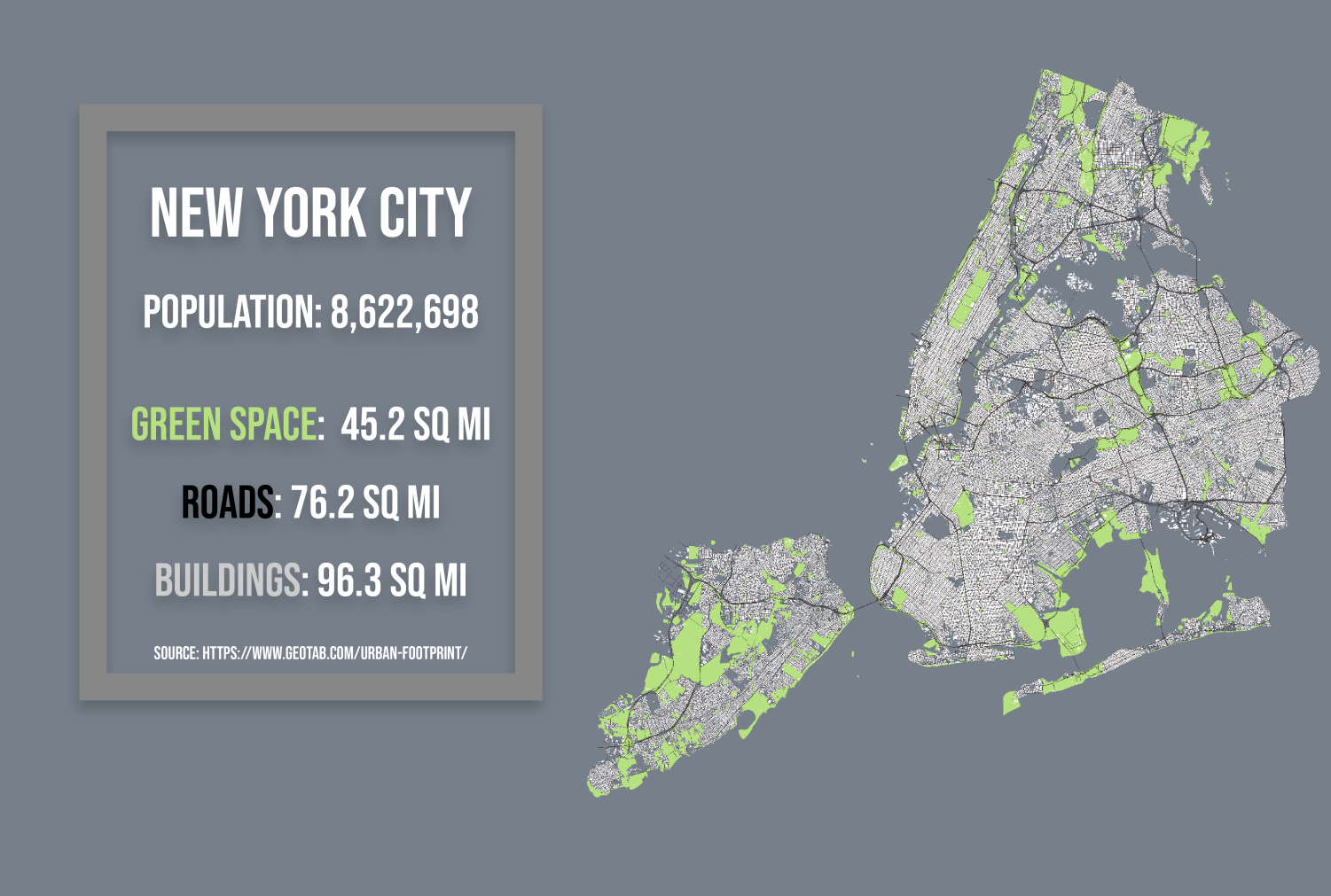 NEW YORK CITY

POPULATION: 8,622,698

GREEN SPACE: 45.2 SQ MI

ROADS: 76.2 SQ MI

BUILDINGS: 96.3 SQ MI

SOURCE: HTTPS://WWW.GEOTAB.COM/URBAN-FOOTPRINT/