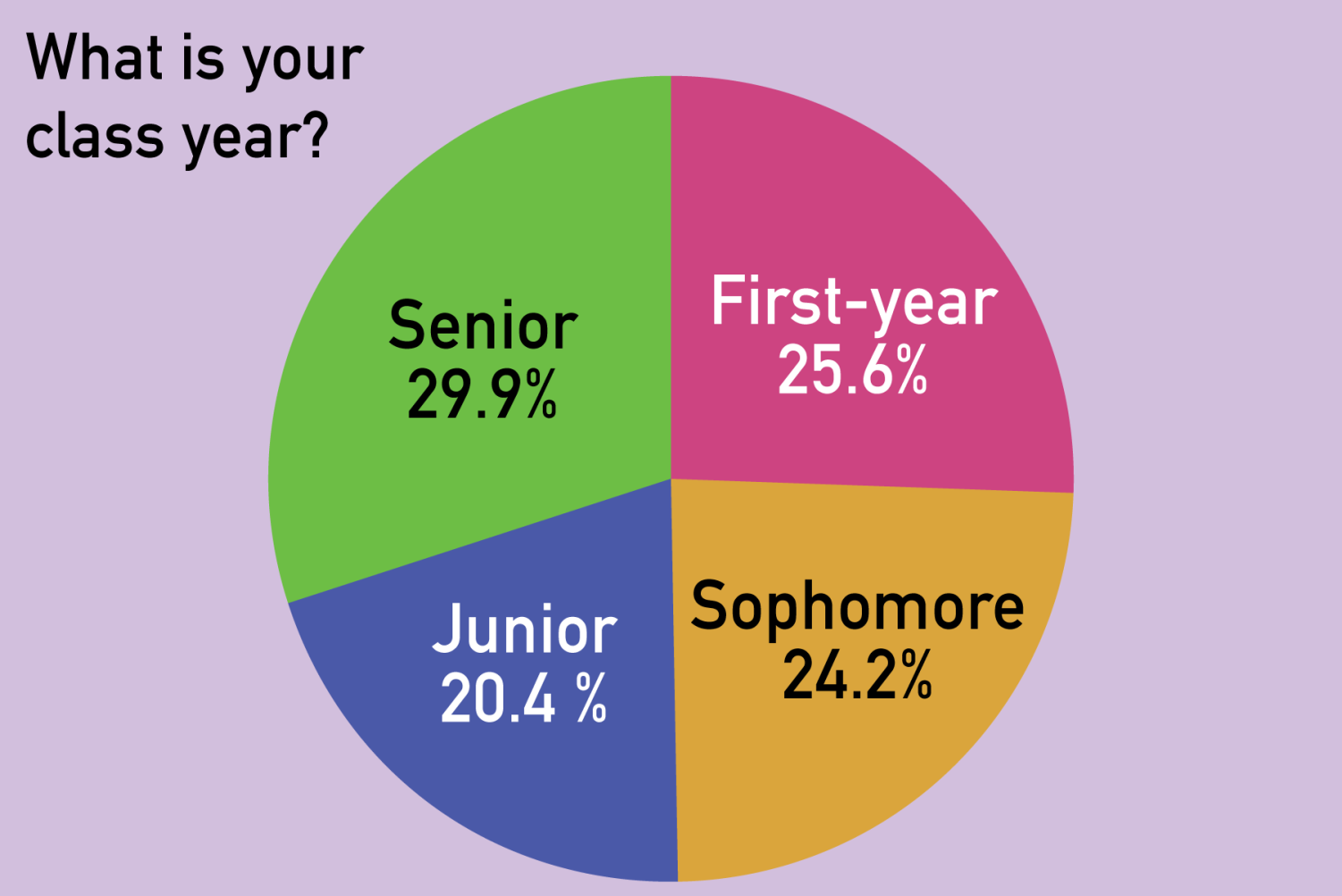 What is your class year?

Senior
29.9%

First-year
25.6%

Junior
20.4 %

Sophomore
24.2%