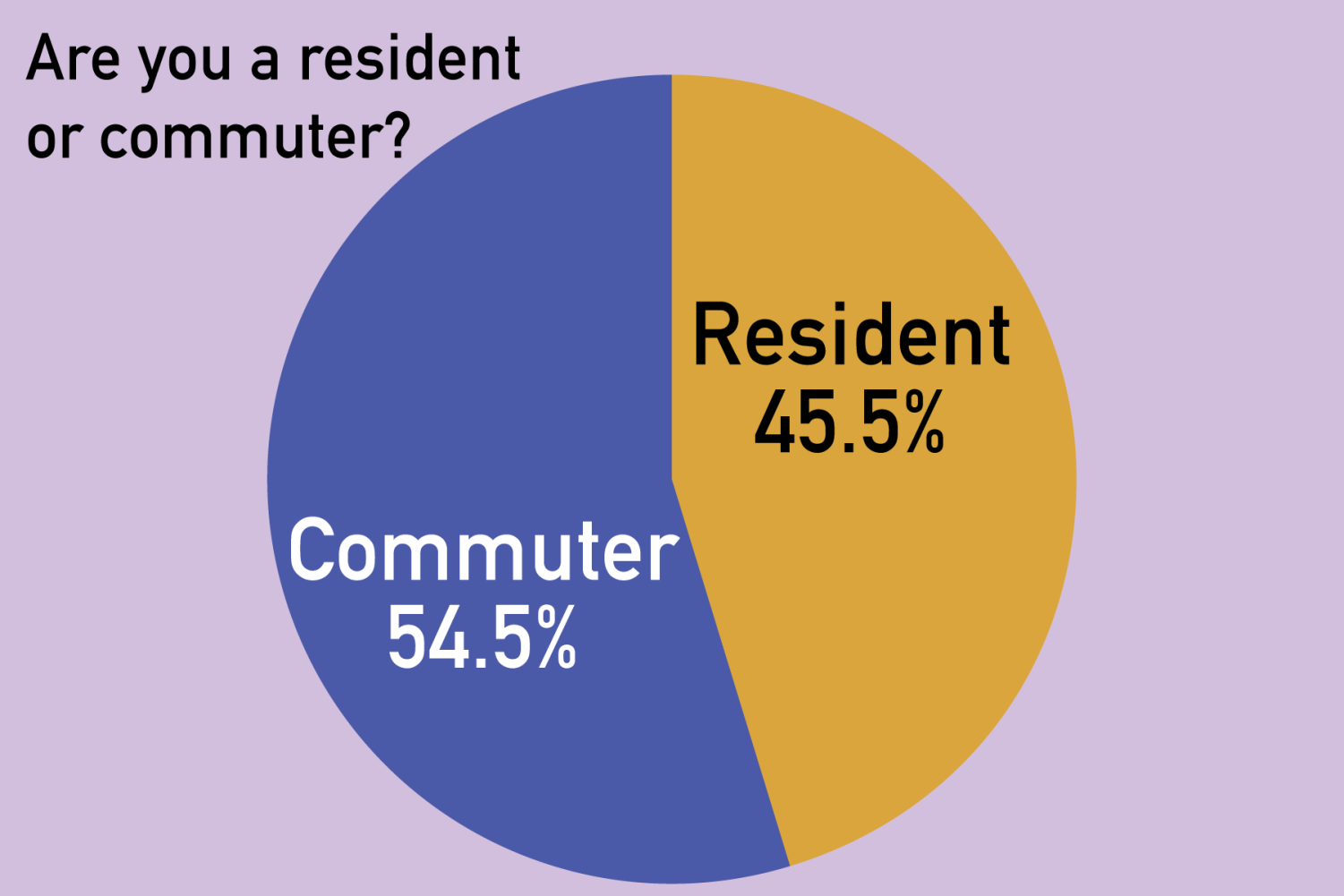 Are you a resident or commuter?

Resident
45.5%

Commuter
54.5%