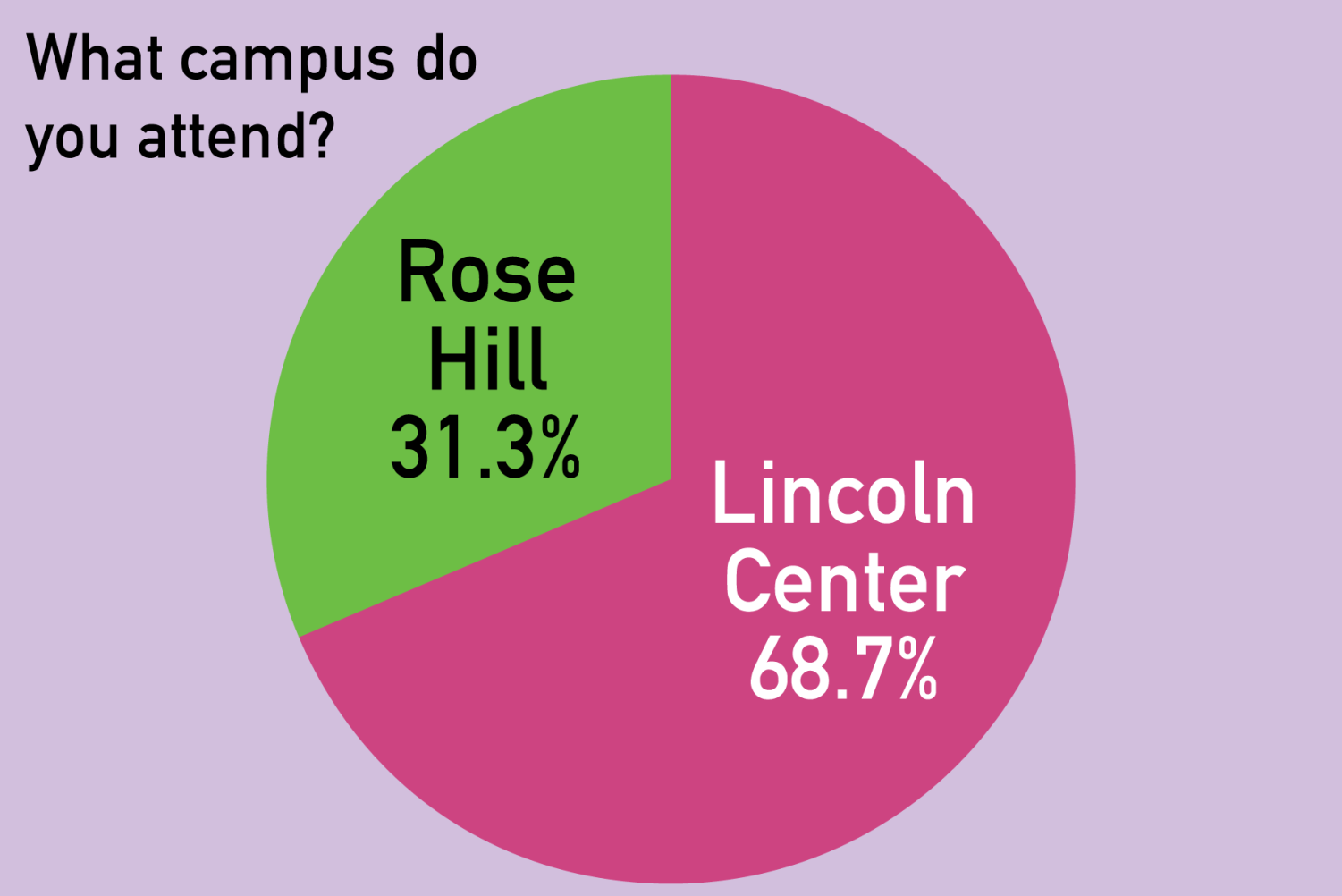 What campus do you attend?

Rose Hill 31.3%

Lincoln Center 68.7%